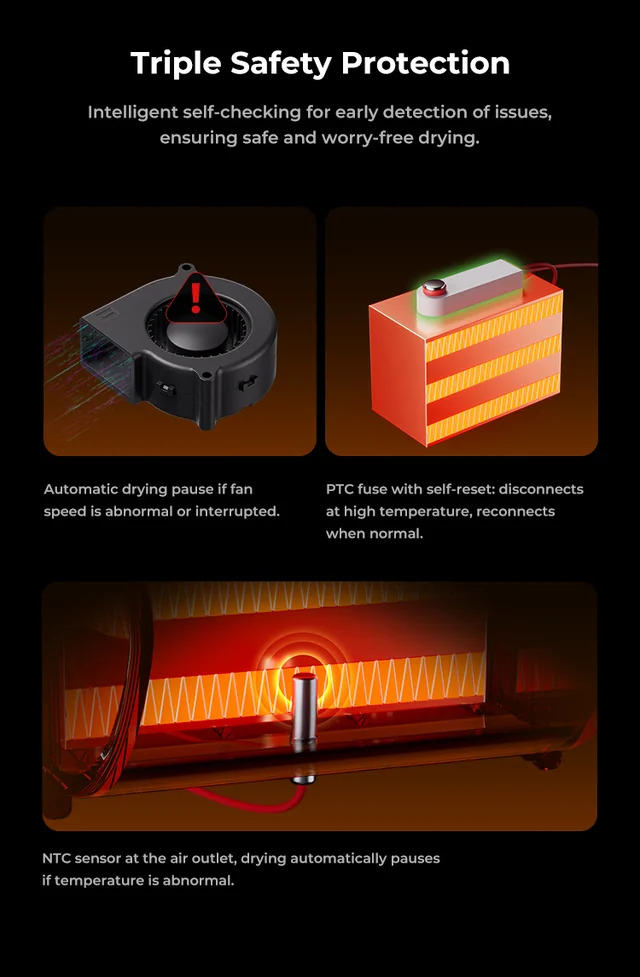 Triple Safety Protection

Intelligent self-checking for early detection of issues, ensuring safe and worry-free drying.

Automatic drying pause if fan speed is abnormal or interrupted.

PTC fuse with self-reset: disconnects at high temperature, reconnects when normal.

NTC sensor at the air outlet, drying automatically pauses if temperature is abnormal.