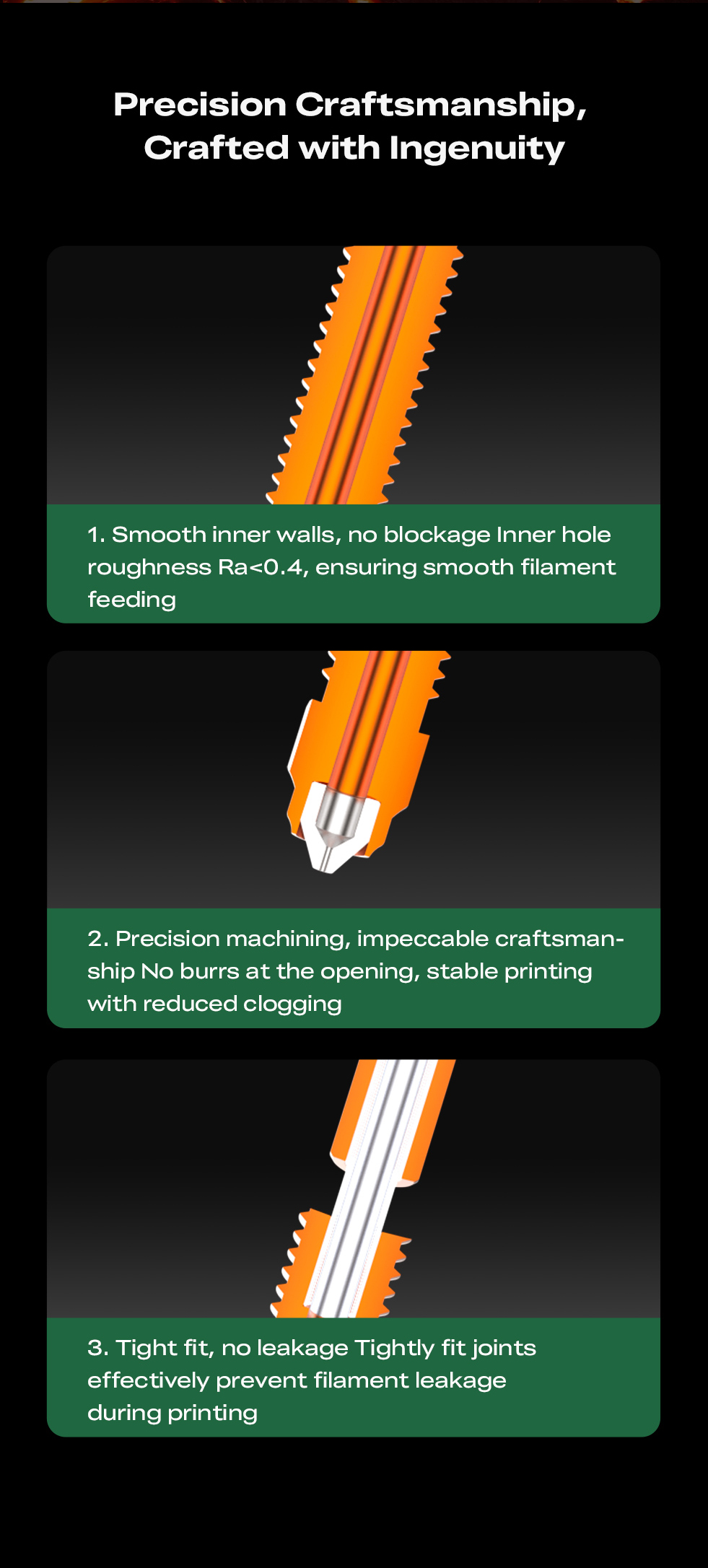 Precision Craftsmanship, Crafted with Ingenuity

1. Smooth inner walls, no blockage Inner hole roughness Ra<0.4, ensuring smooth filament feeding

2. Precision machining, impeccable craftsmanship No burrs at the opening, stable printing with reduced clogging

3. Tight fit, no leakage Tightly fit joints effectively prevent filament leakage during printing