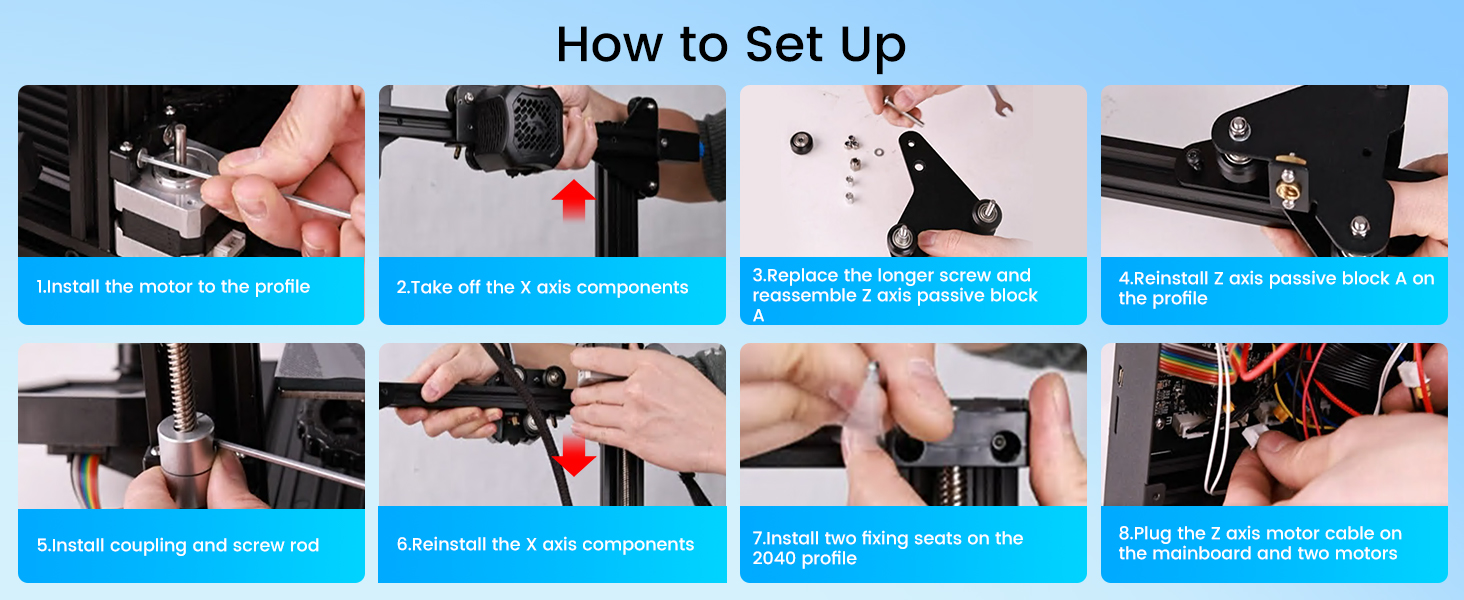 How to Set Up

1.Install the motor to the profile

2.Take off the X axis components

3.Replace the longer screw and reassemble Z axis passive block A

4.Reinstall Z axis passive block A on the profile

5.Install coupling and screw rod

6.Reinstall the X axis components

7.Install two fixing seats on the 2040 profile

8.Plug the Z axis motor cable on the mainboard and two motors