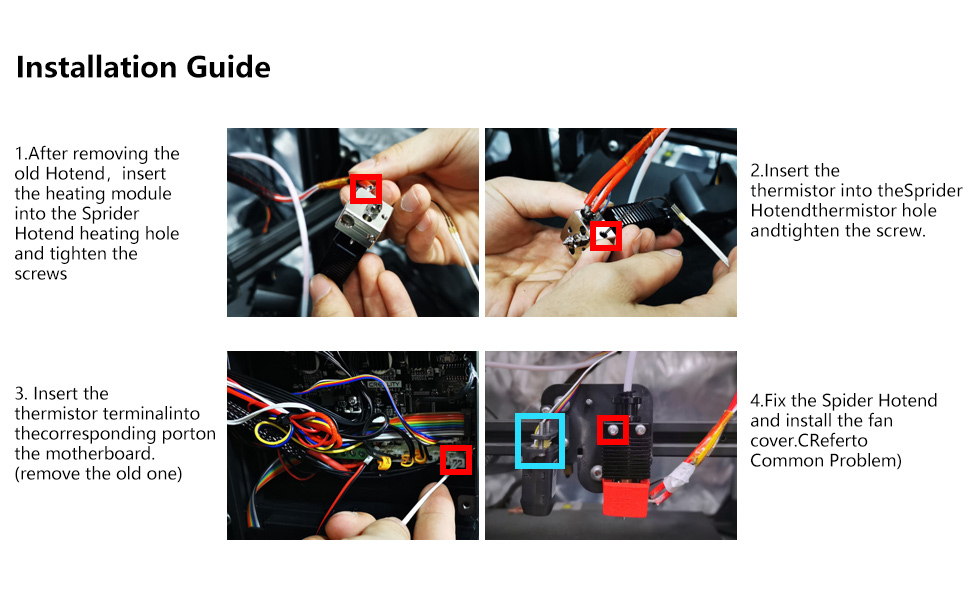 Installation Guide

1.After removing the old Hotend，insert the heating module into the Sprider Hotend heating hole and tighten the screws

2.Insert the thermistor into theSprider Hotendthermistor hole andtighten the screw.

3. Insert the thermistor terminalinto thecorresponding porton the motherboard. (remove the old one)

4.Fix the Spider Hotend and install the fan cover.CReferto Common Problem)