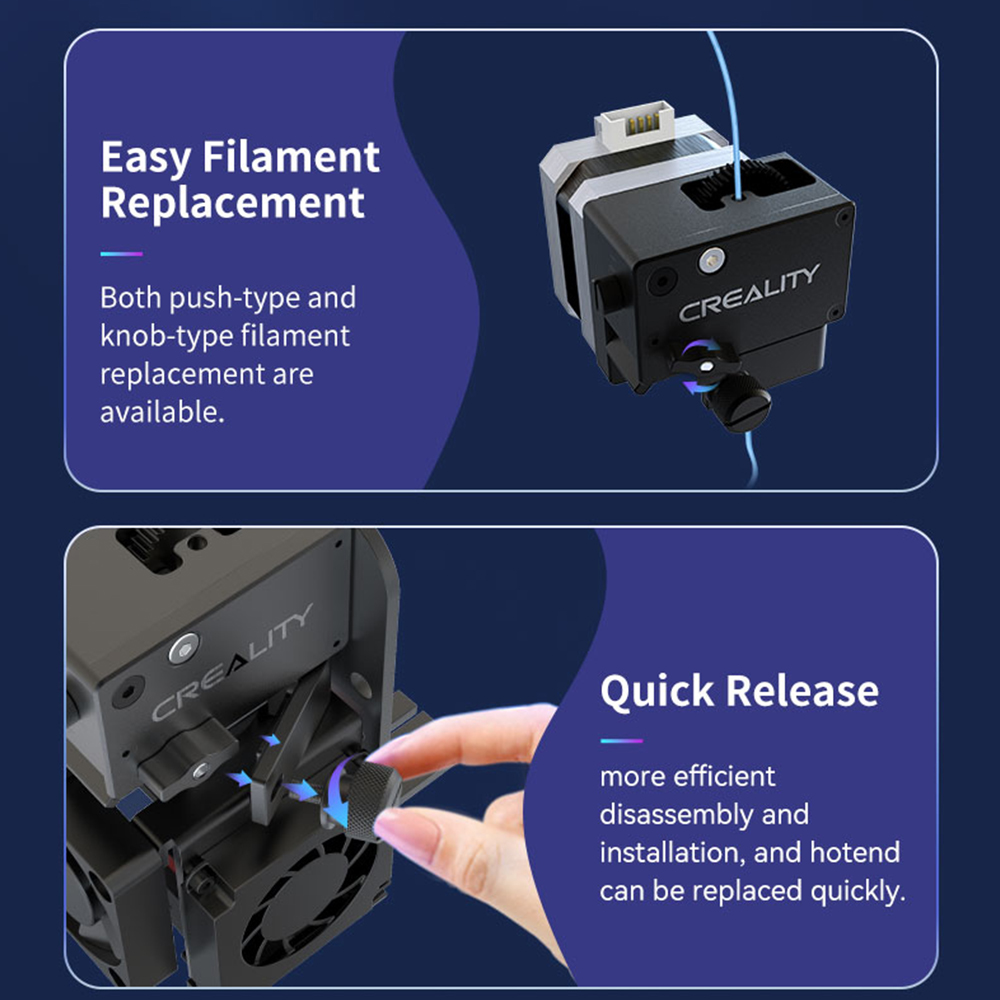 Easy Filament Replacement

Both push-type and knob-type filament replacement are available.

CREALITY

CREALITY

Quick Release

more efficient disassembly and installation, and hotend can be replaced quickly.